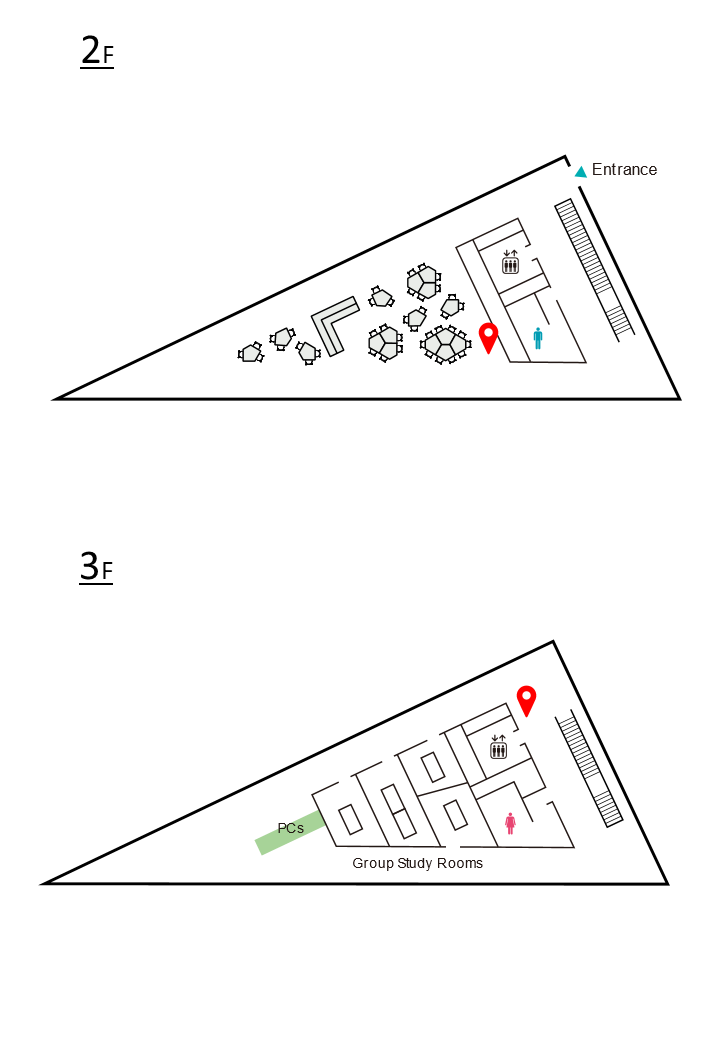 2F

Entrance

3F

PCs

Group Study Rooms